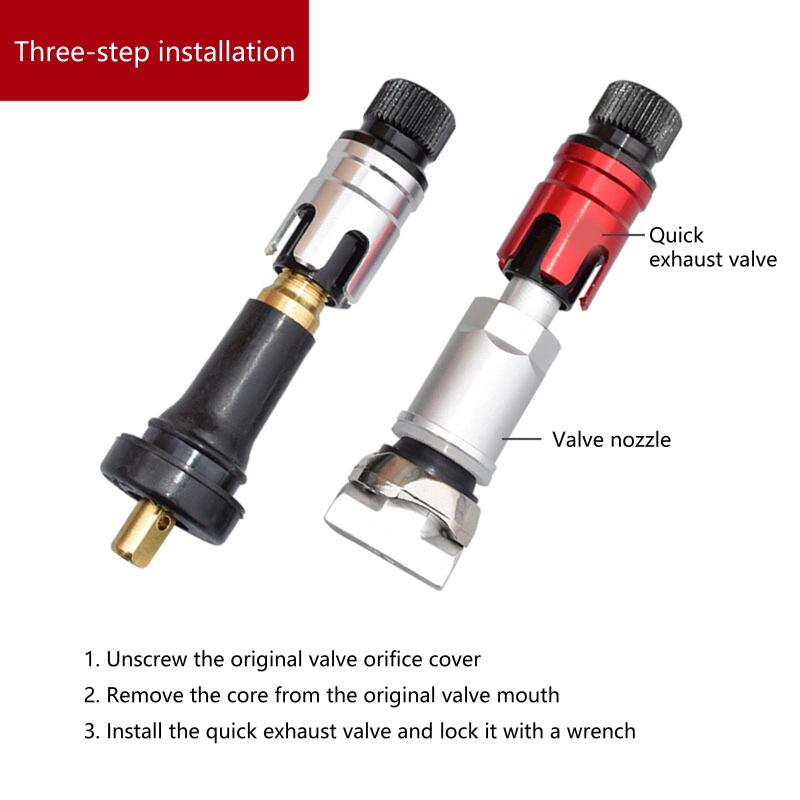 Three-step installation

Quick exhaust valve

Valve nozzle

1. Unscrew the original valve orifice cover
2. Remove the core from the original valve mouth
3. Install the quick exhaust valve and lock it with a wrench