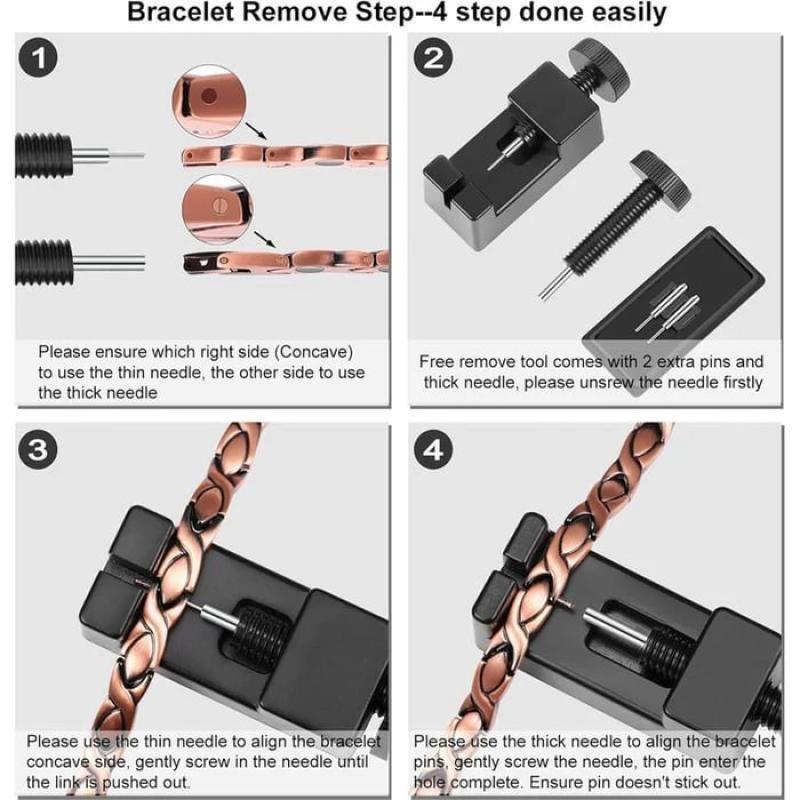 Bracelet Remove Step--4 step done easily

1

Please ensure which right side (Concave) to use the thin needle, the other side to use the thick needle

2

Free remove tool comes with 2 extra pins and thick needle, please unsrew the needle firstly

3

Please use the thin needle to align the bracelet concave side, gently screw in the needle until the link is pushed out.

4

Please use the thick needle to align the bracelet pins, gently screw the needle, the pin enter the hole complete. Ensure pin doesn't stick out.